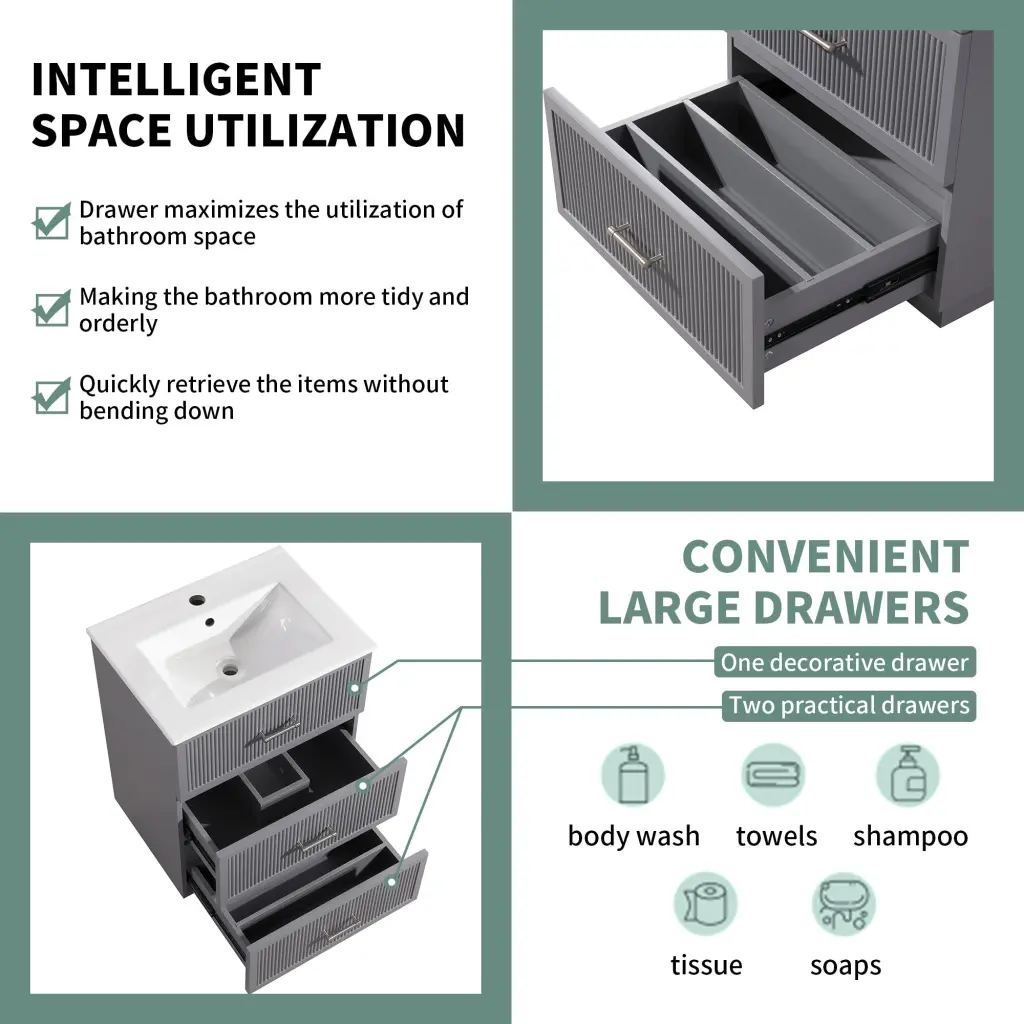 INTELLIGENT SPACE UTILIZATION

Drawer maximizes the utilization of bathroom space

Making the bathroom more tidy and orderly

Quickly retrieve the items without bending down

CONVENIENT LARGE DRAWERS

One decorative drawer

Two practical drawers

body wash towels shampoo

tissue soaps