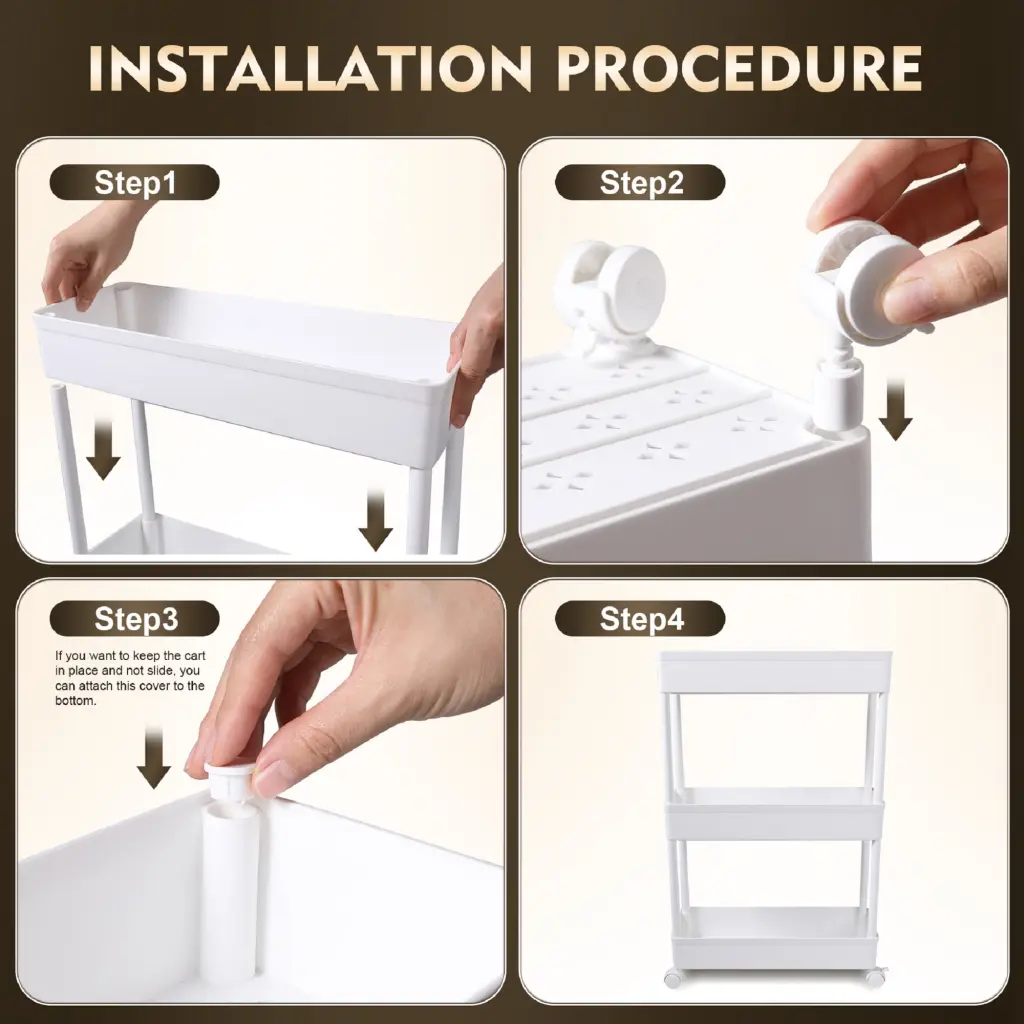 INSTALLATION PROCEDURE

Step1

Step2

Step3

If you want to keep the cart in place and not slide, you can attach this cover to the bottom.

Step4