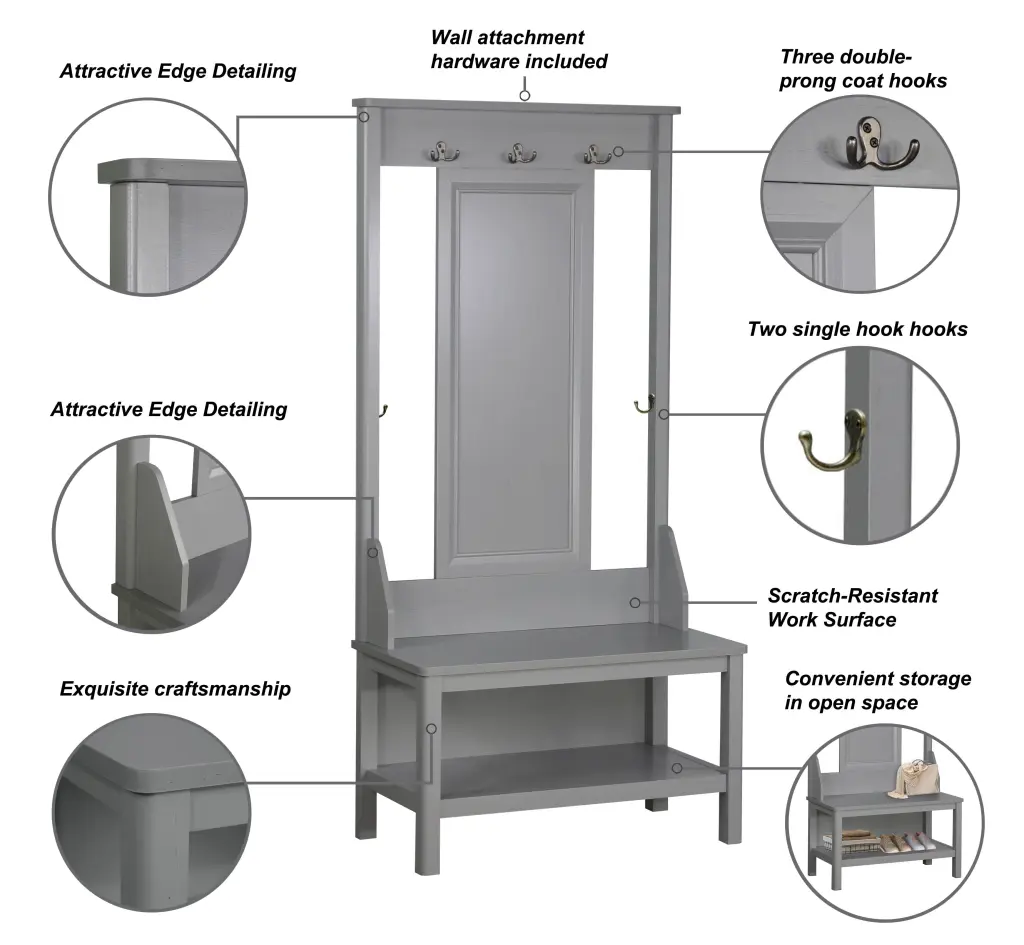 Attractive Edge Detailing

Wall attachment hardware included

Three double-prong coat hooks

Two single hook hooks

Attractive Edge Detailing

Scratch-Resistant Work Surface

Exquisite craftsmanship

Convenient storage in open space